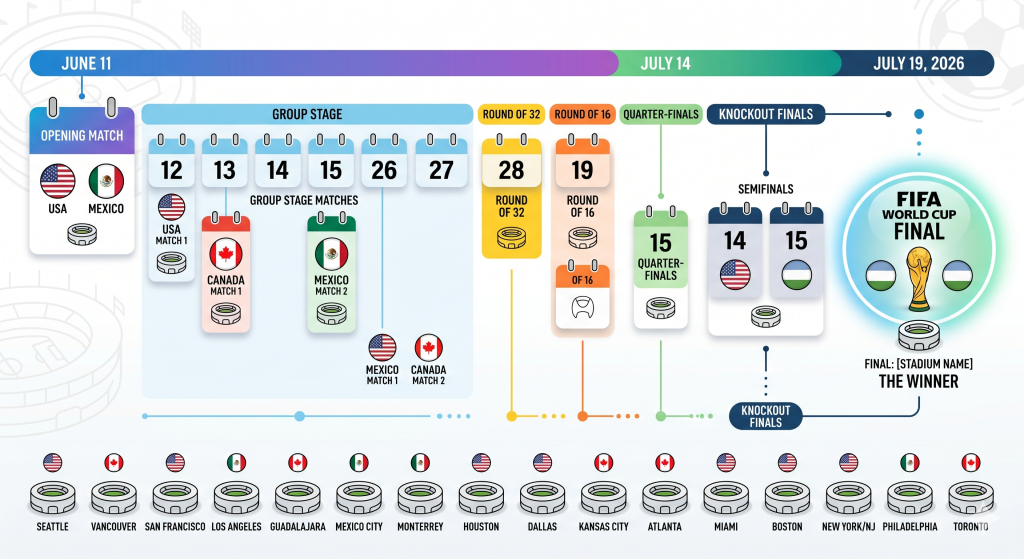 JUNE 11

JULY 14

JULY 19, 2026

OPENING MATCH

USA

MEXICO

GROUP STAGE

12

13

14

15

26

27

GROUP STAGE MATCHES

USA MATCH 1

CANADA MATCH 1

MEXICO MATCH 2

MEXICO MATCH 1

CANADA MATCH 2

ROUND OF 32

28

ROUND OF 32

ROUND OF 16

19

ROUND OF 16

OF 16

QUARTER-FINALS

15

QUARTER-FINALS

KNOCKOUT FINALS

SEMIFINALS

14

15

FIFA WORLD CUP FINAL

FINAL: [STADIUM NAME]

THE WINNER

KNOCKOUT FINALS

SEATTLE

VANCOUVER

SAN FRANCISCO

LOS ANGELES

GUADALAJARA

MEXICO CITY

MONTERREY

HOUSTON

DALLAS

KANSAS CITY

ATLANTA

MIAMI

BOSTON

NEW YORK/NJ

PHILADELPHIA

TORONTO